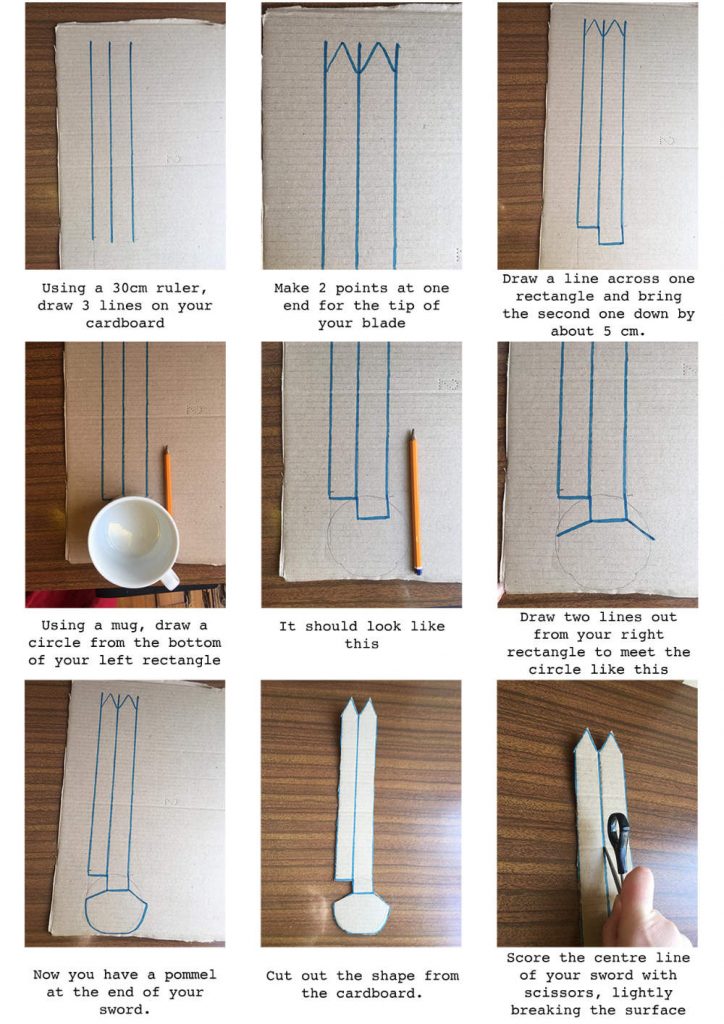 Using a 30cm ruler, draw 3 lines on your cardboard

Make 2 points at one end for the tip of your blade

Draw a line across one rectangle and bring the second one down by about 5 cm.

Using a mug, draw a circle from the bottom of your left rectangle

It should look like this

Draw two lines out from your right rectangle to meet the circle like this

Now you have a pommel at the end of your sword.

Cut out the shape from the cardboard.

Score the centre line of your sword with scissors, lightly breaking the surface